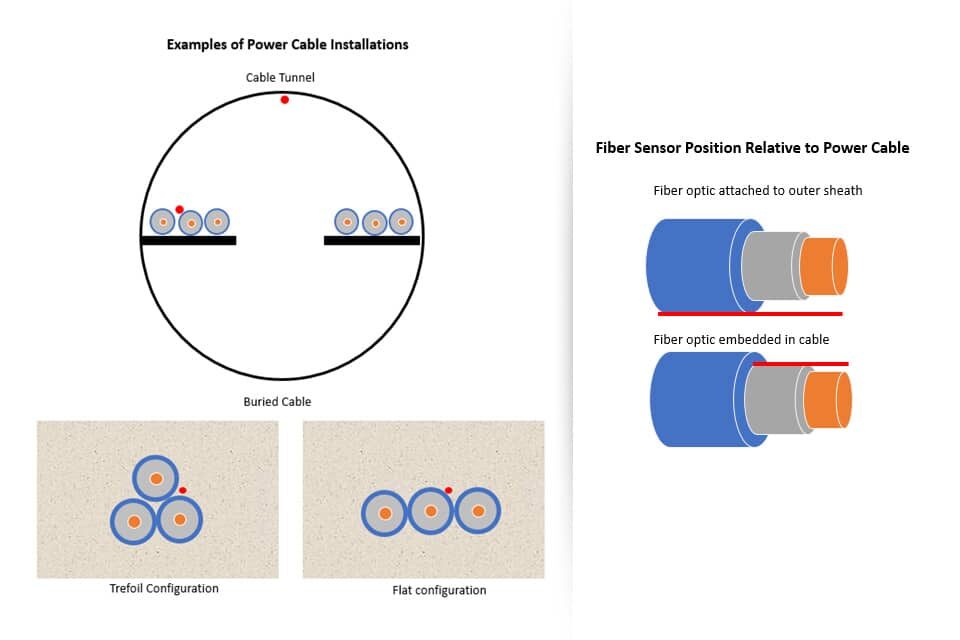 Examples of Power Cable Installations

Cable Tunnel

Buried Cable

Trefoil Configuration

Flat configuration

Fiber Sensor Position Relative to Power Cable

Fiber optic attached to outer sheath

Fiber optic embedded in cable